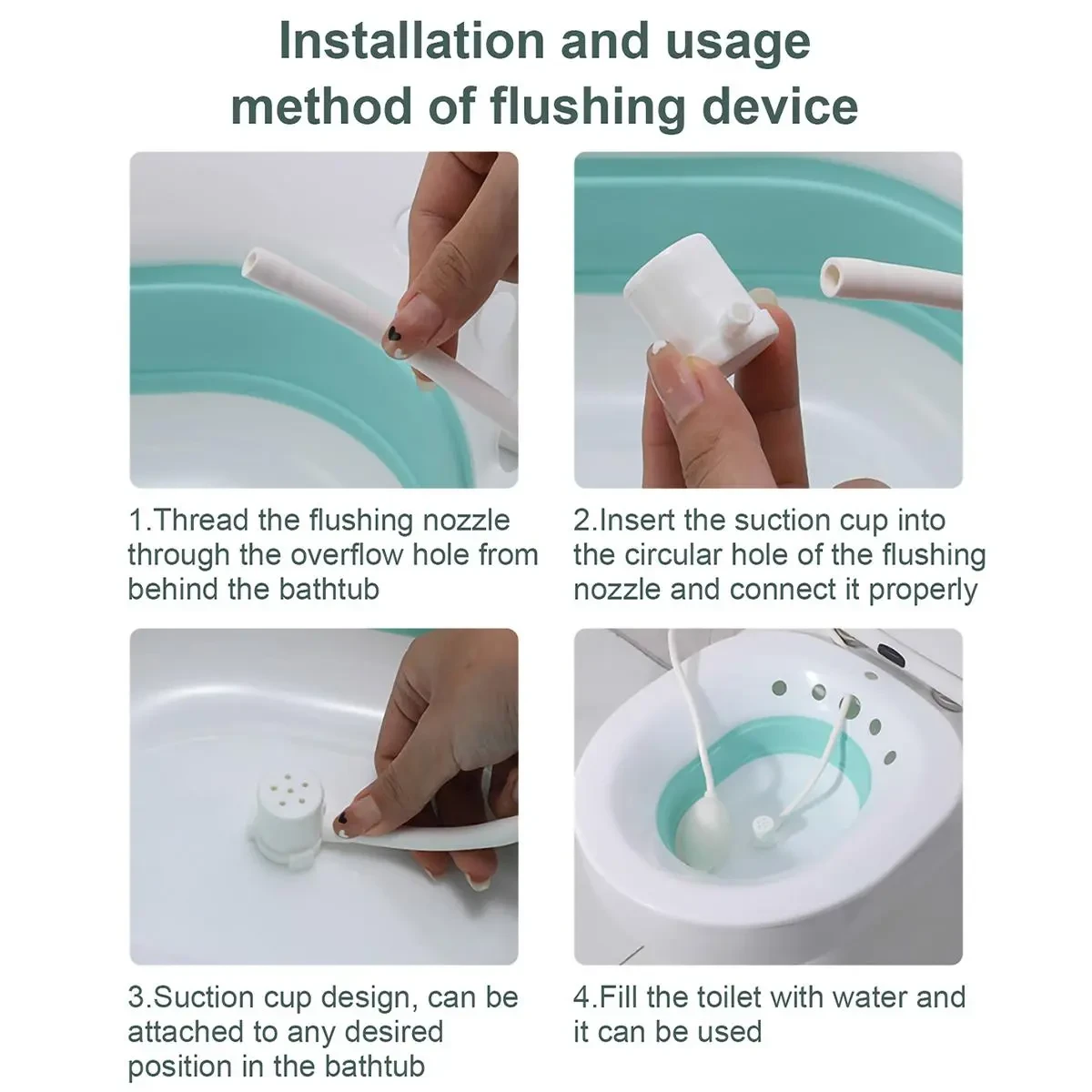 Installation and usage method of flushing device

1.Thread the flushing nozzle through the overflow hole from behind the bathtub

2.Insert the suction cup into the circular hole of the flushing nozzle and connect it properly

3.Suction cup design, can be attached to any desired position in the bathtub

4.Fill the toilet with water and it can be used