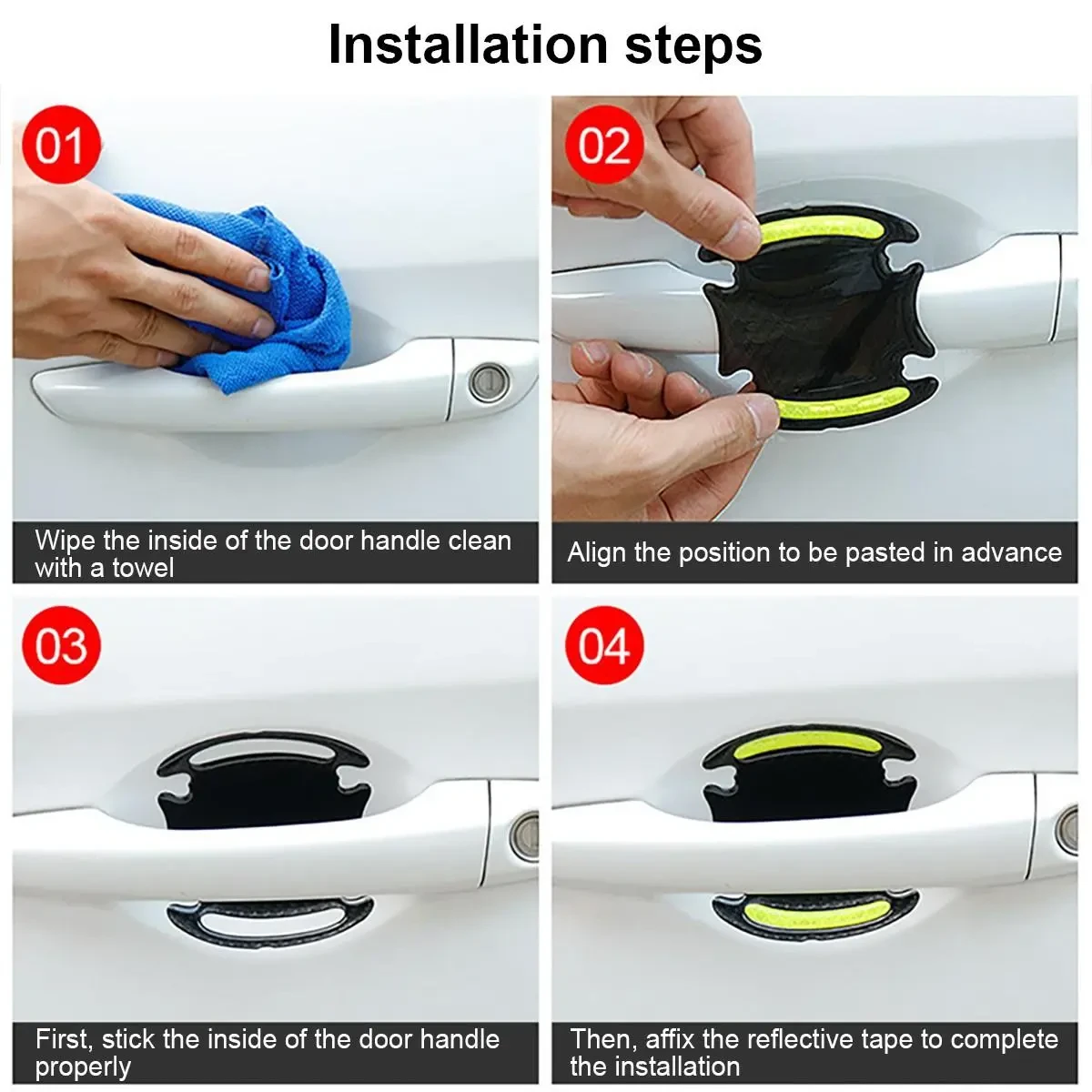 Installation steps

01

Wipe the inside of the door handle clean with a towel

02

Align the position to be pasted in advance

03

First, stick the inside of the door handle properly

04

Then, affix the reflective tape to complete the installation